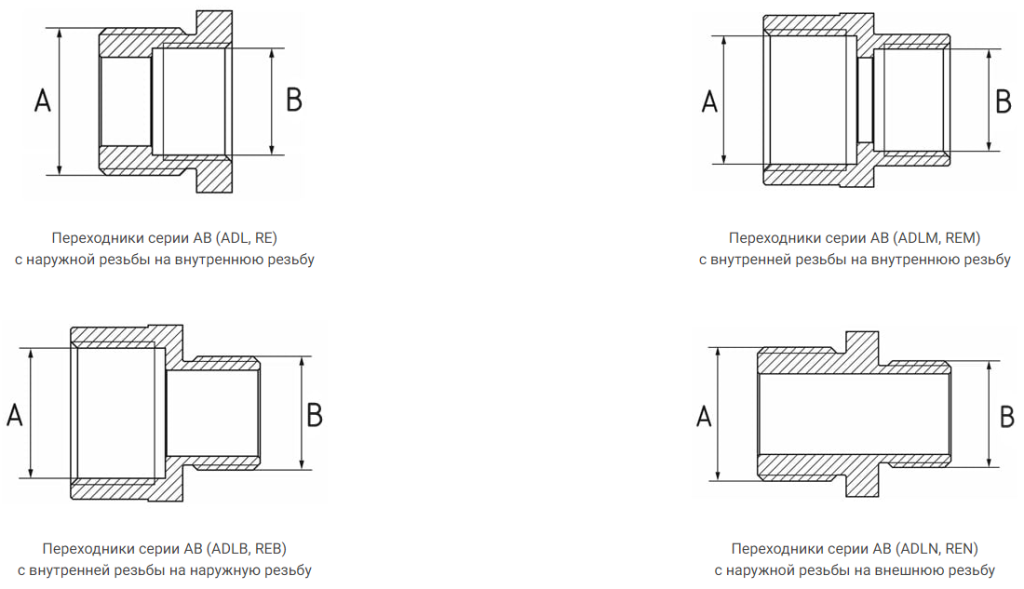 A

B

Переходники серии AB (ADL, RE)
с наружной резьбы на внутреннюю резьбу

A

B

Переходники серии AB (ADLM, REM)
с внутренней резьбы на внутреннюю резьбу

A

B

Переходники серии AB (ADLB, REB)
с внутренней резьбы на наружную резьбу

A

B

Переходники серии AB (ADLN, REN)
с наружной резьбы на внешнюю резьбу