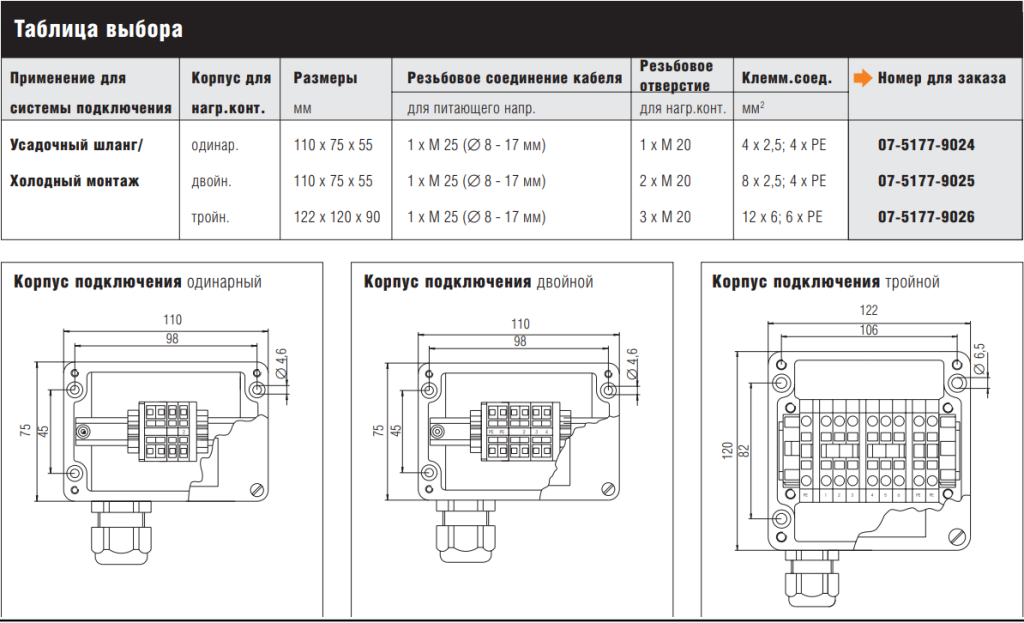 Таблица выбора

| Применение для системы подключения | Корпус для нагр.конт. | Размеры мм | Резьбовое соединение кабеля для питающего напр. | Резьбовое отверстие для нагр.конт. | Клемм.соед. мм$^2$ | Номер для заказа |
|---|---|---|---|---|---|---|
| Усадочный шланг/ | одинар. | 110 x 75 x 55 | 1 x M 25 (∅ 8 - 17 мм) | 1 x M 20 | 4 x 2,5; 4 x PE | 07-5177-9024 |
| Холодный монтаж | двойн. | 110 x 75 x 55 | 1 x M 25 (∅ 8 - 17 мм) | 2 x M 20 | 8 x 2,5; 4 x PE | 07-5177-9025 |
| | тройн. | 122 x 120 x 90 | 1 x M 25 (∅ 8 - 17 мм) | 3 x M 20 | 12 x 6; 6 x PE | 07-5177-9026 |

Корпус подключения одинарный

110
98
∅ 4,6
75
45

Корпус подключения двойной

110
98
∅ 4,6
75
45

Корпус подключения тройной

122
106
∅ 6,5
120
82