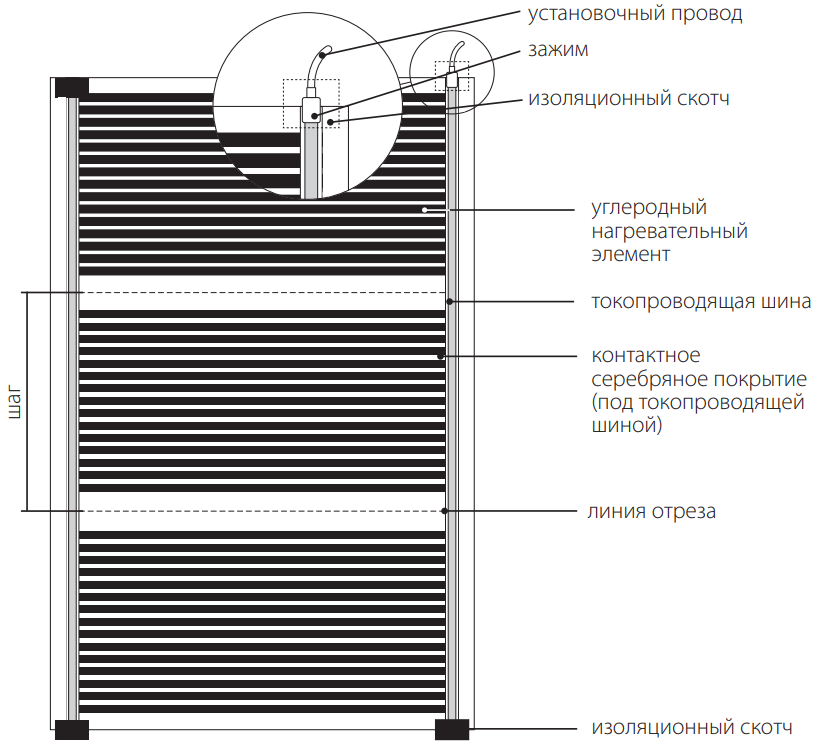 установочный провод
зажим
изоляционный скотч
углеродный нагревательный элемент
токопроводящая шина
контактное серебряное покрытие (под токопроводящей шиной)
шаг
линия отреза
изоляционный скотч